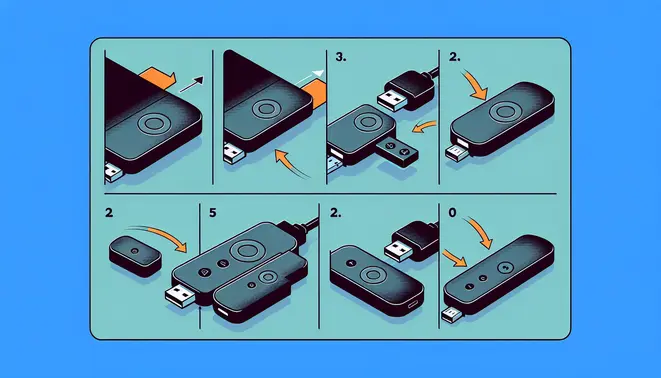 3.

2.

2

5

2.

0